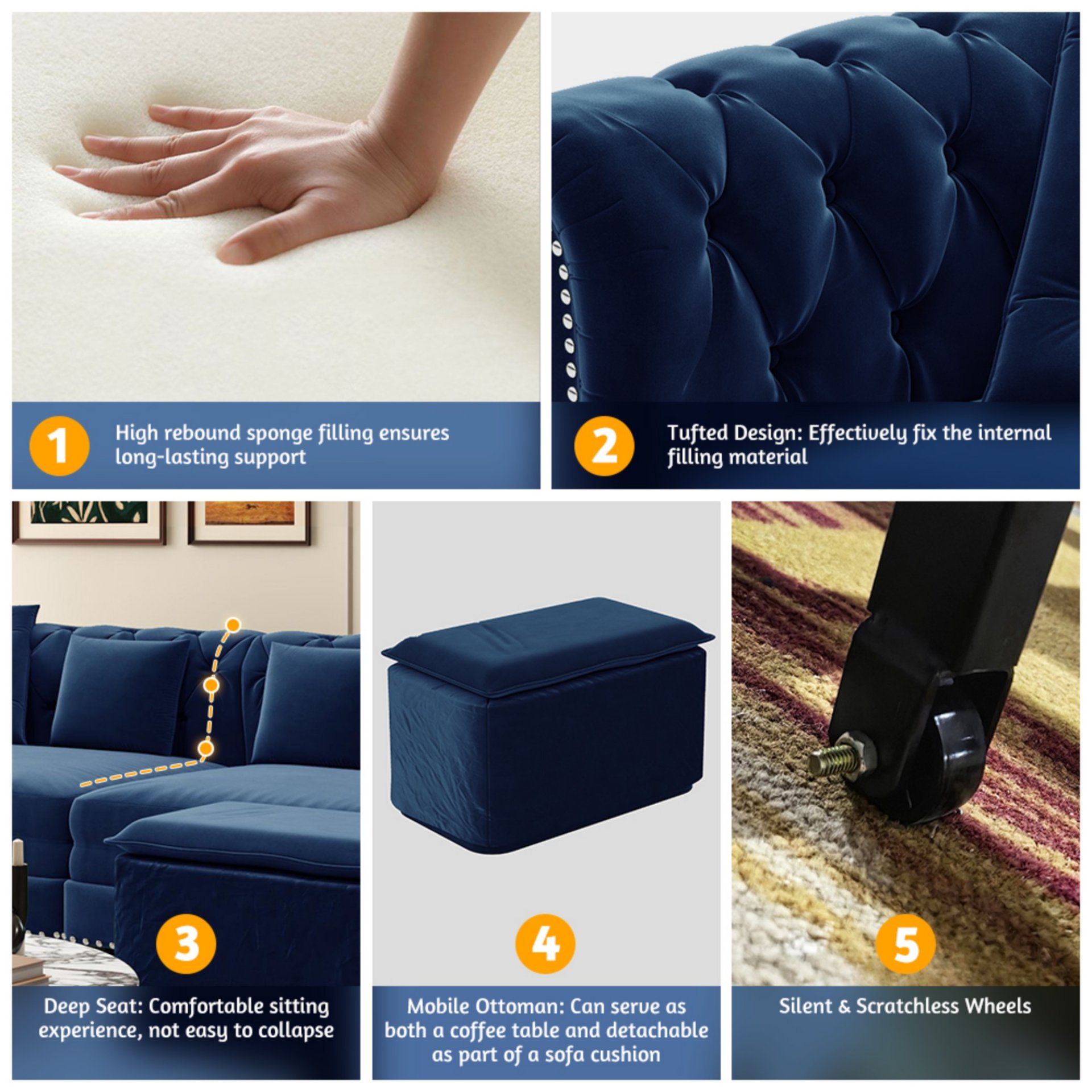 1

High rebound sponge filling ensures long-lasting support

2

Tufted Design: Effectively fix the internal filling material

3

Deep Seat: Comfortable sitting experience, not easy to collapse

4

Mobile Ottoman: Can serve as both a coffee table and detachable as part of a sofa cushion

5

Silent & Scratchless Wheels