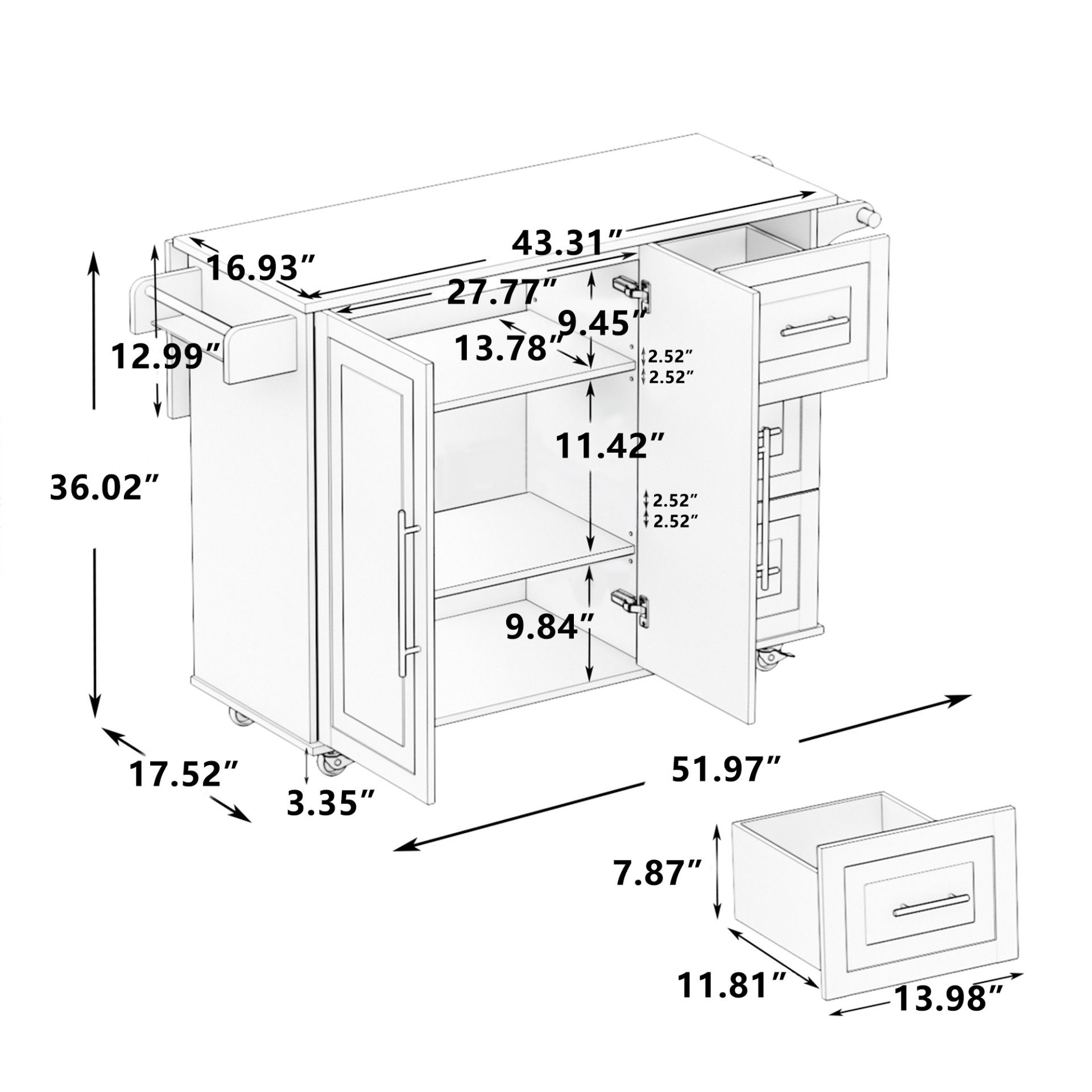 43.31″
16.93″
27.77″
9.45″
13.78″
12.99″
2.52″
2.52″
11.42″
36.02″
2.52″
2.52″
9.84″
17.52″
3.35″
51.97″
7.87″
11.81″
13.98″