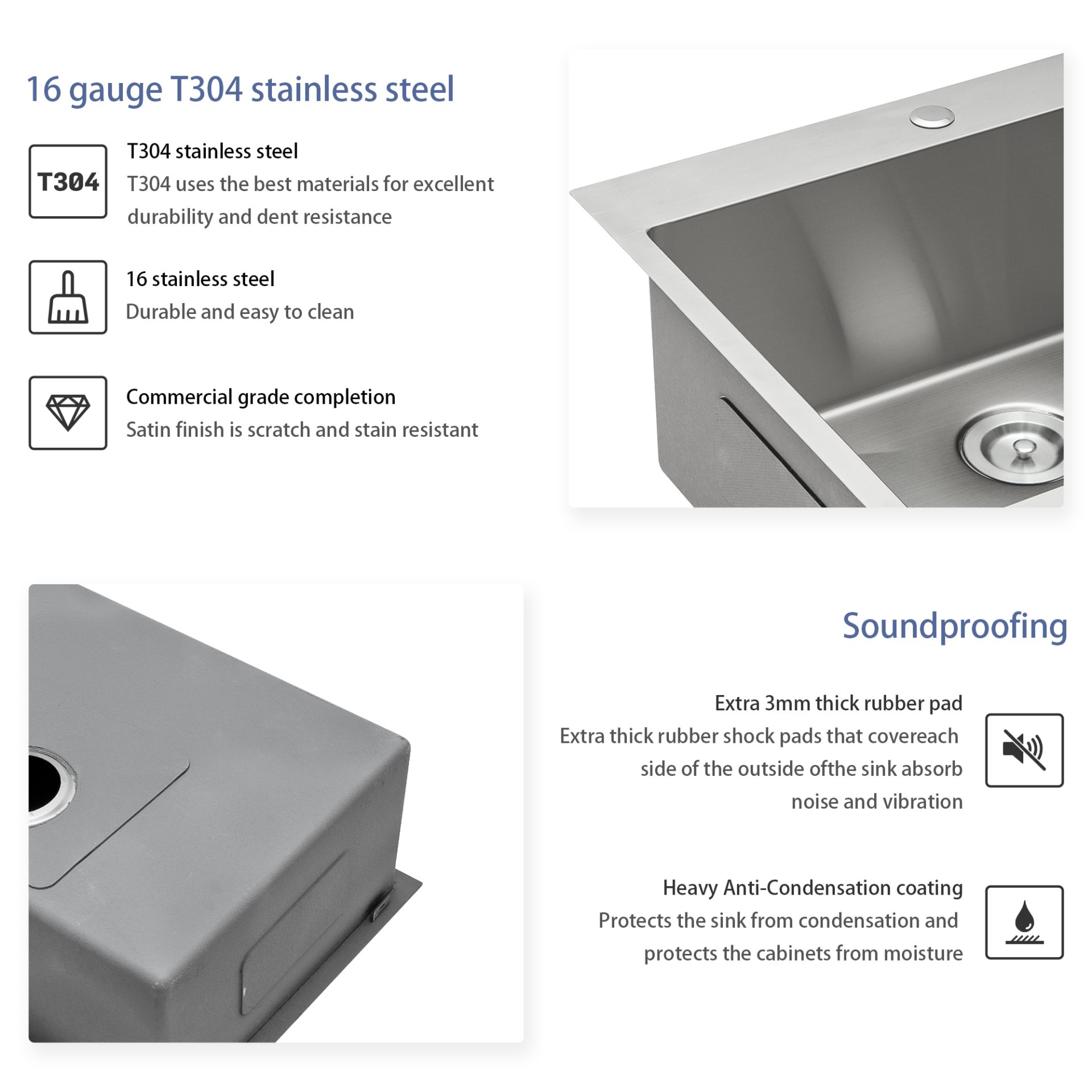 16 gauge T304 stainless steel

T304

T304 stainless steel
T304 uses the best materials for excellent durability and dent resistance

16 stainless steel
Durable and easy to clean

Commercial grade completion
Satin finish is scratch and stain resistant

Soundproofing

Extra 3mm thick rubber pad
Extra thick rubber shock pads that covereach side of the outside ofthe sink absorb noise and vibration

Heavy Anti-Condensation coating
Protects the sink from condensation and protects the cabinets from moisture