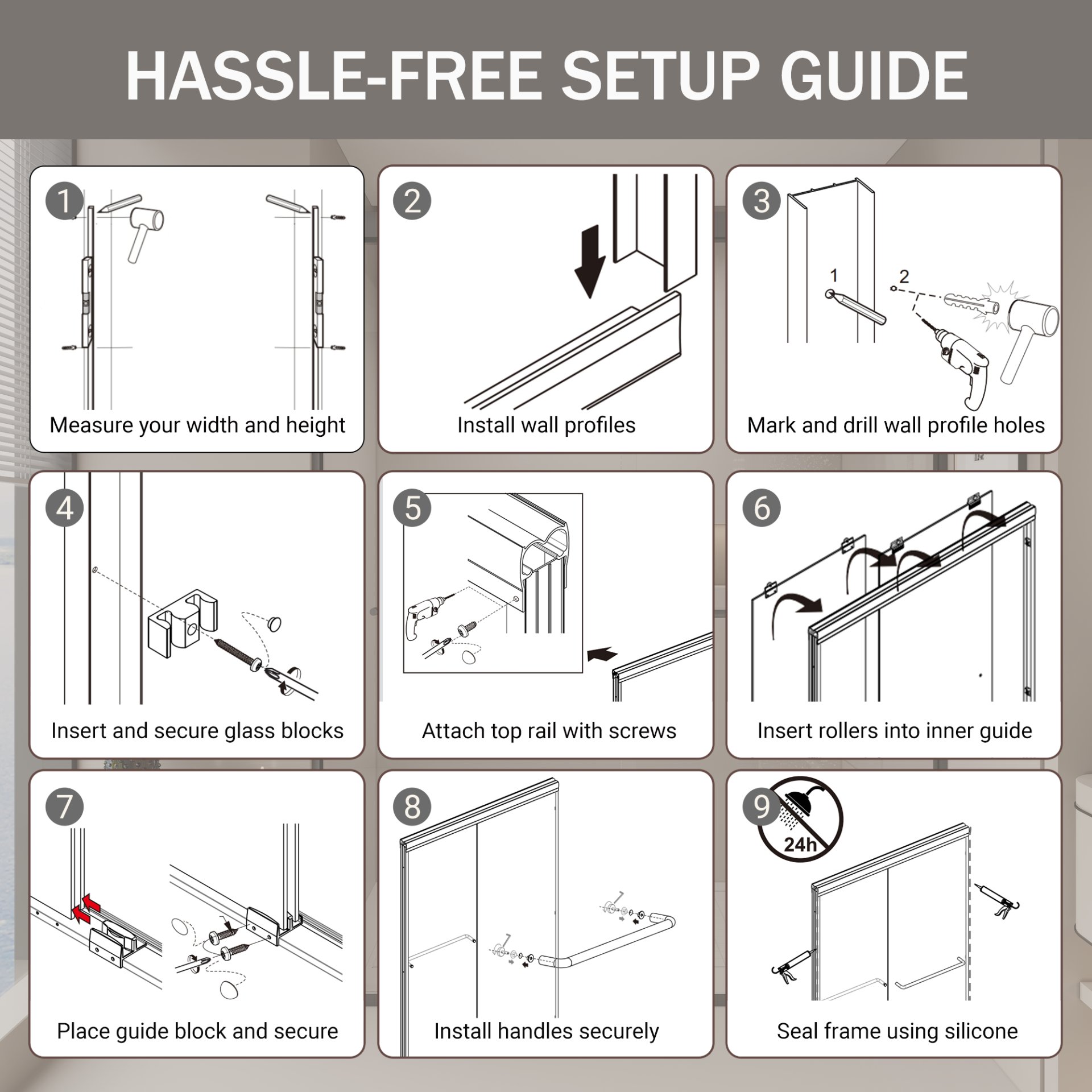 HASSLE-FREE SETUP GUIDE

1
Measure your width and height

2
Install wall profiles

3
1
2
Mark and drill wall profile holes

4
Insert and secure glass blocks

5
Attach top rail with screws

6
Insert rollers into inner guide

7
Place guide block and secure

8
Install handles securely

9
24h
Seal frame using silicone