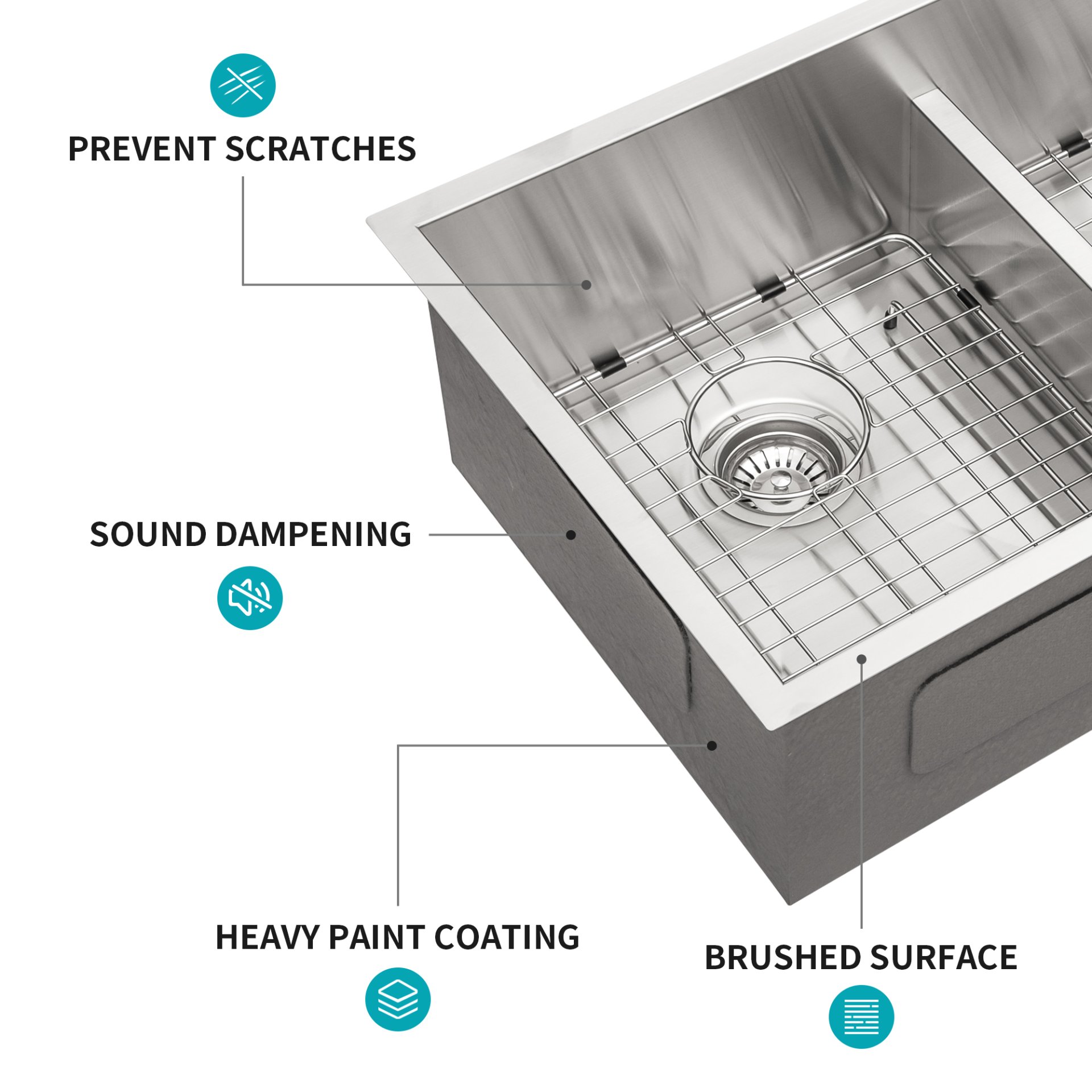 PREVENT SCRATCHES

SOUND DAMPENING

HEAVY PAINT COATING

BRUSHED SURFACE