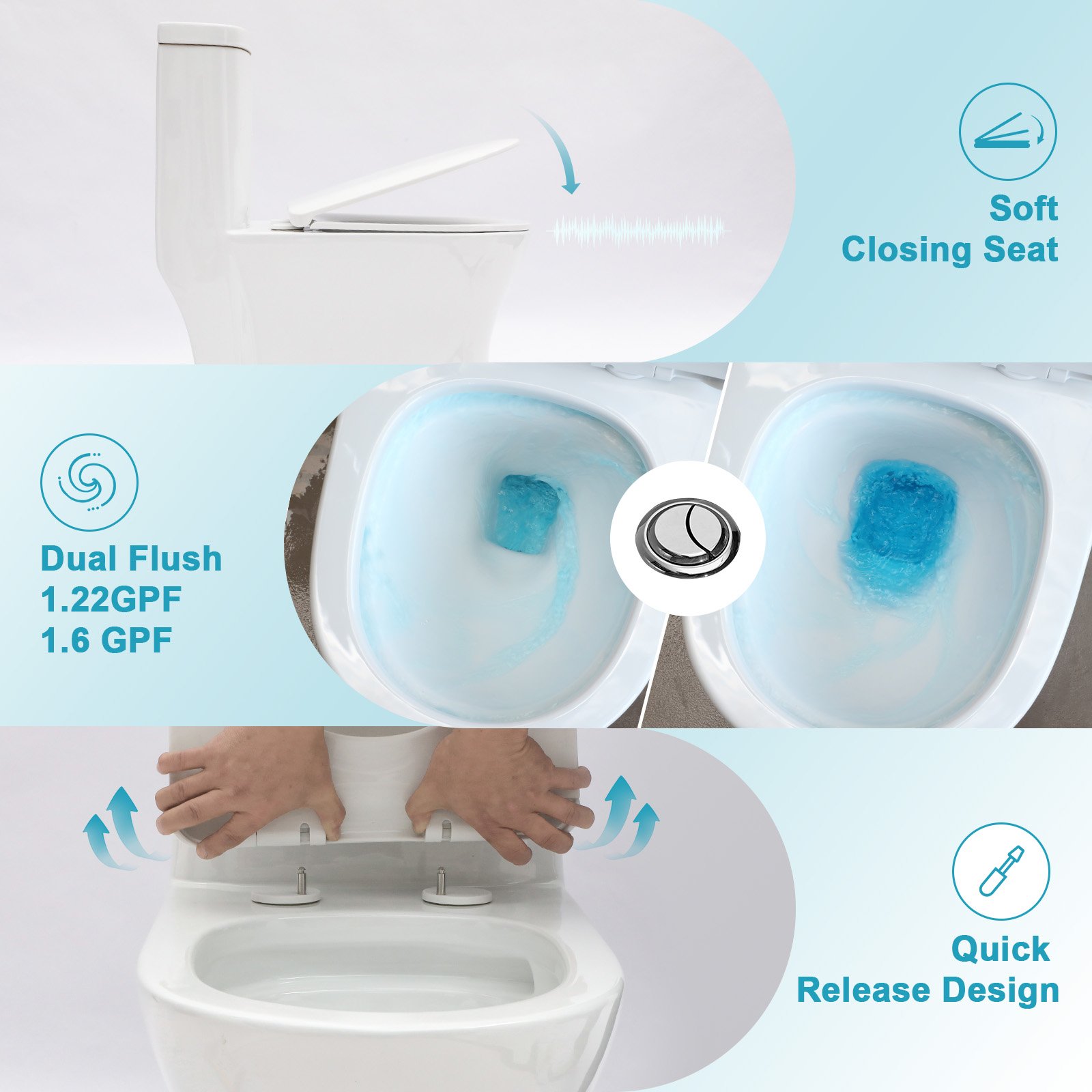 Soft
Closing Seat

Dual Flush
1.22GPF
1.6 GPF

Quick
Release Design