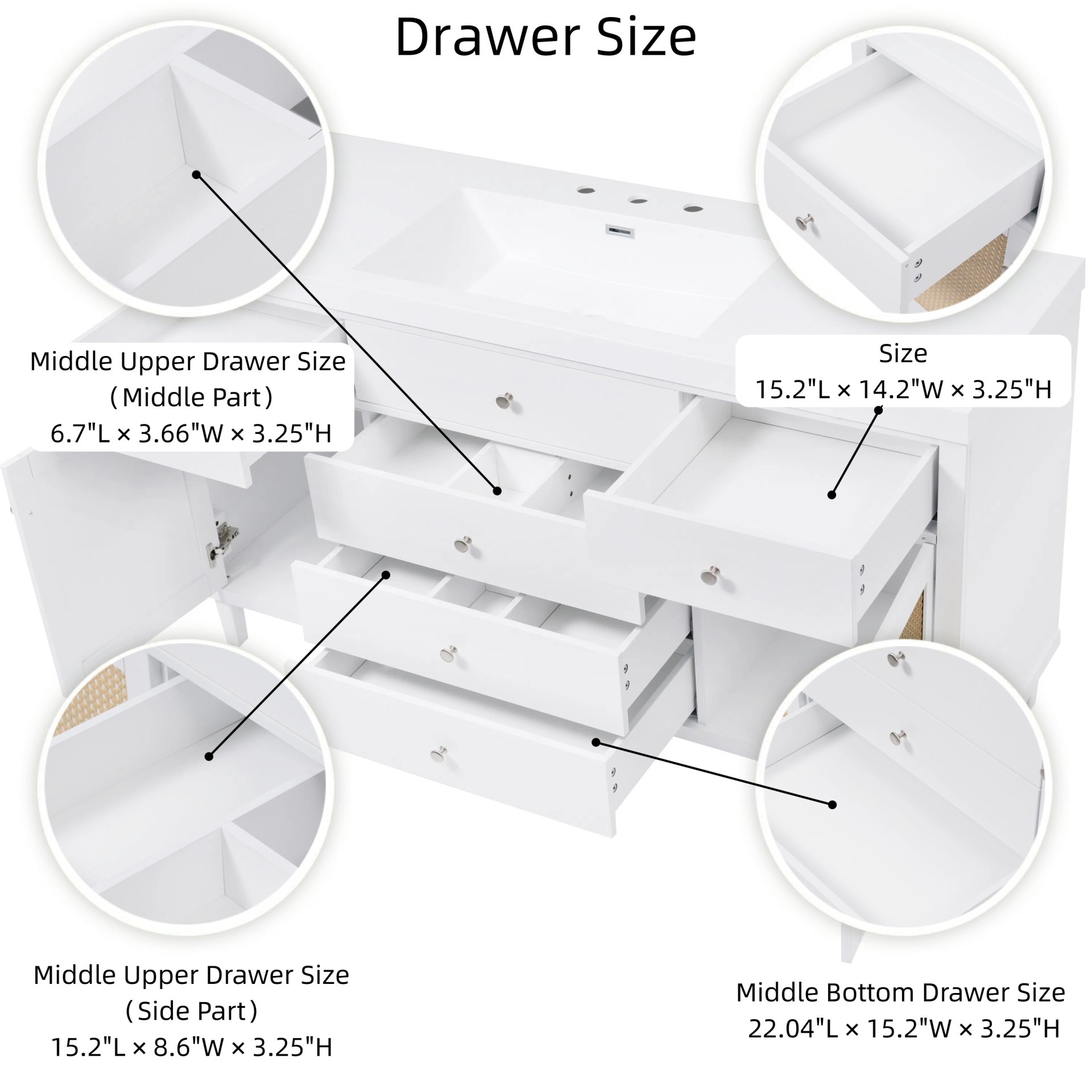 Drawer Size

Middle Upper Drawer Size
(Middle Part)
6.7"L × 3.66"W × 3.25"H

Size
15.2"L × 14.2"W × 3.25"H

Middle Upper Drawer Size
(Side Part)
15.2"L × 8.6"W × 3.25"H

Middle Bottom Drawer Size
22.04"L × 15.2"W × 3.25"H