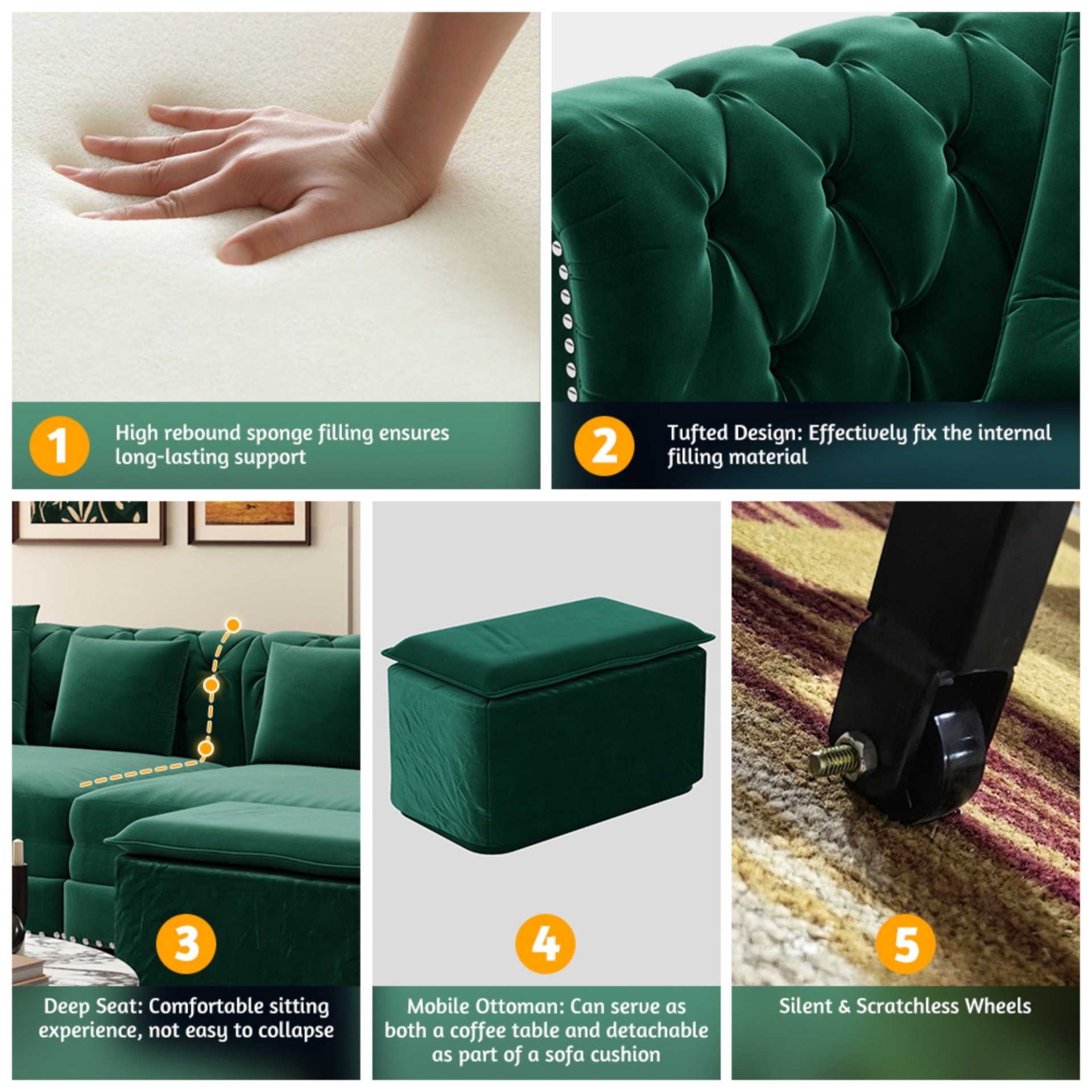 1
High rebound sponge filling ensures long-lasting support

2
Tufted Design: Effectively fix the internal filling material

3
Deep Seat: Comfortable sitting experience, not easy to collapse

4
Mobile Ottoman: Can serve as both a coffee table and detachable as part of a sofa cushion

5
Silent & Scratchless Wheels