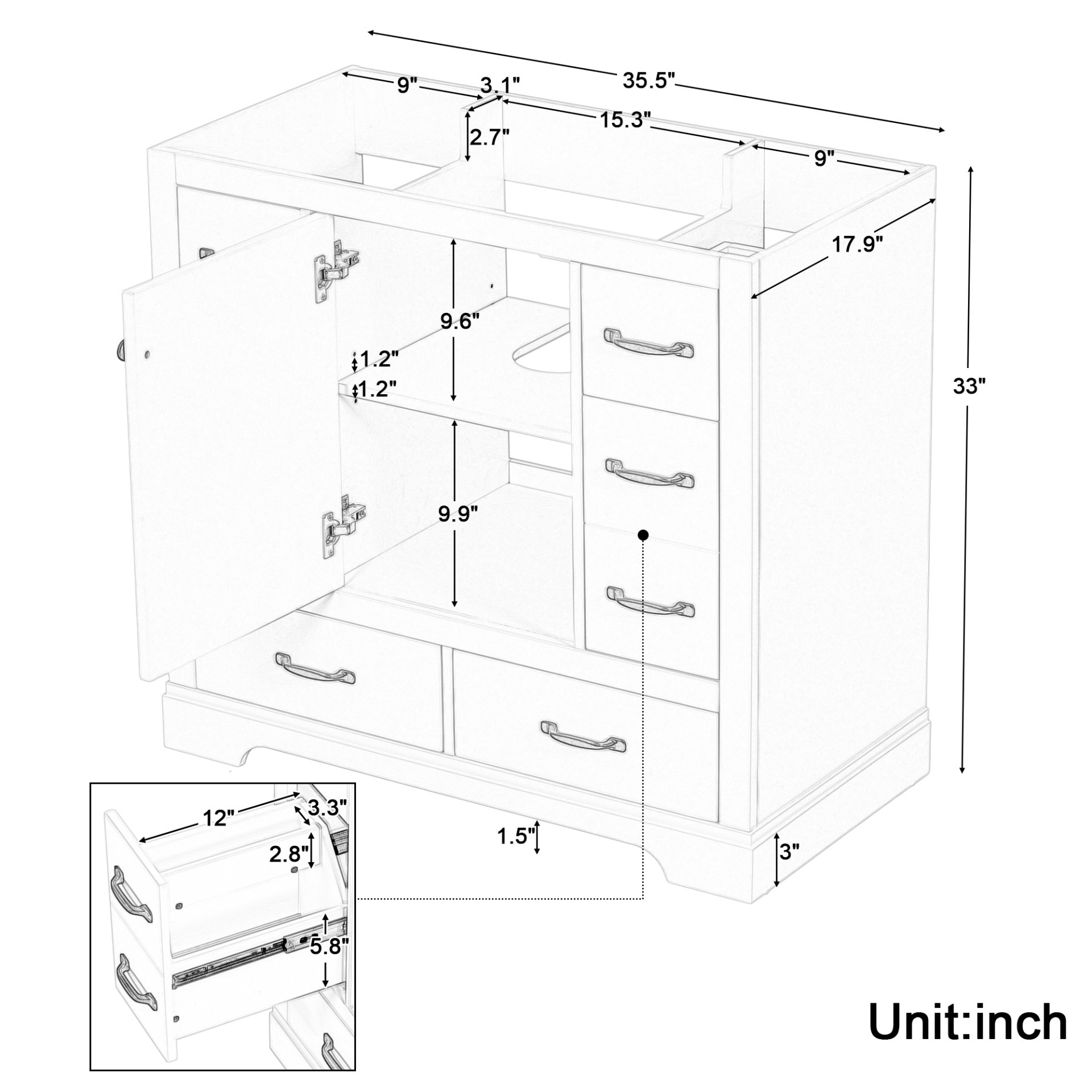 35.5"
9"
3.1"
15.3"
2.7"
9"
17.9"
33"
9.6"
1.2"
1.2"
9.9"
12"
3.3"
2.8"
5.8"
1.5"
3"
Unit:inch