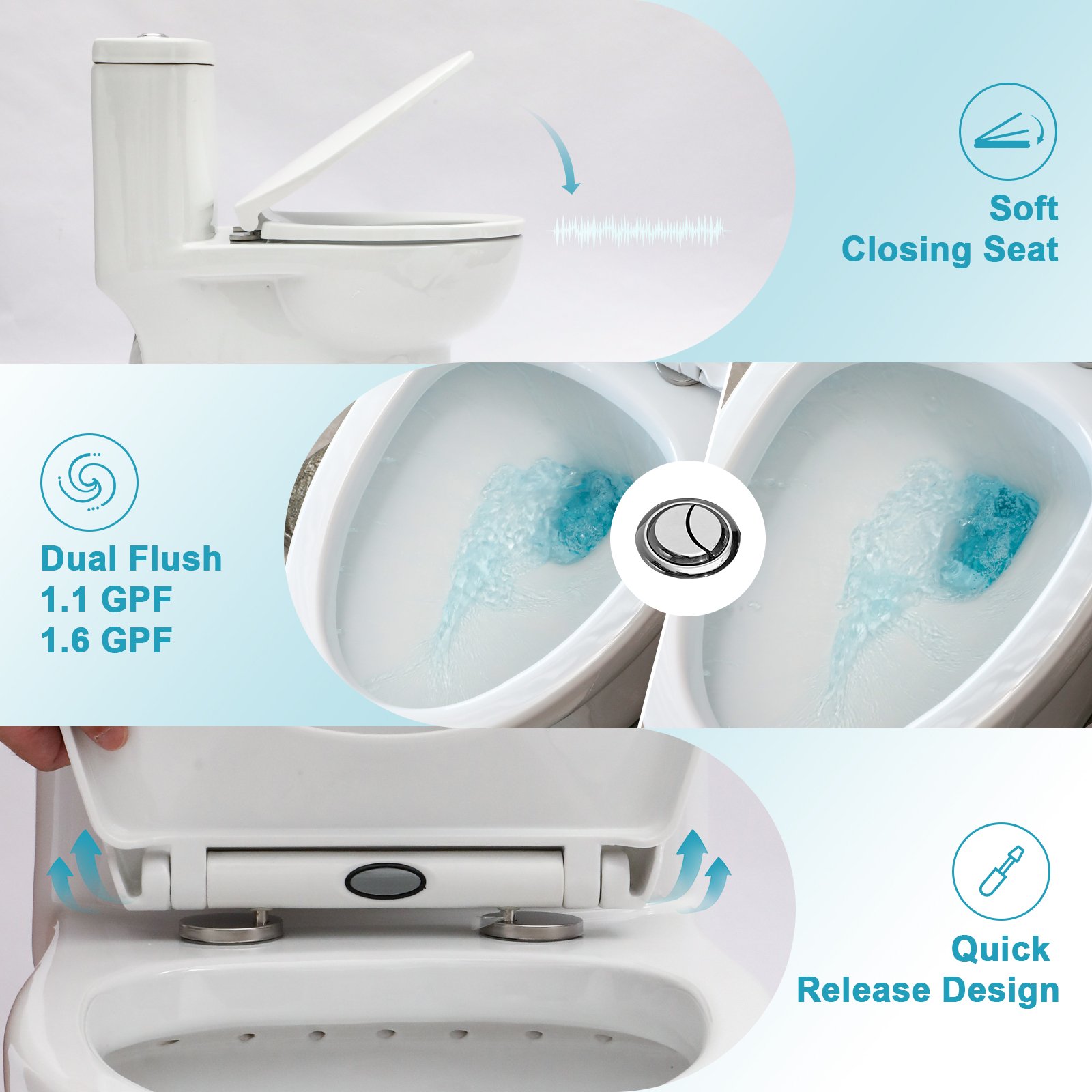 Soft
Closing Seat

Dual Flush
1.1 GPF
1.6 GPF

Quick
Release Design