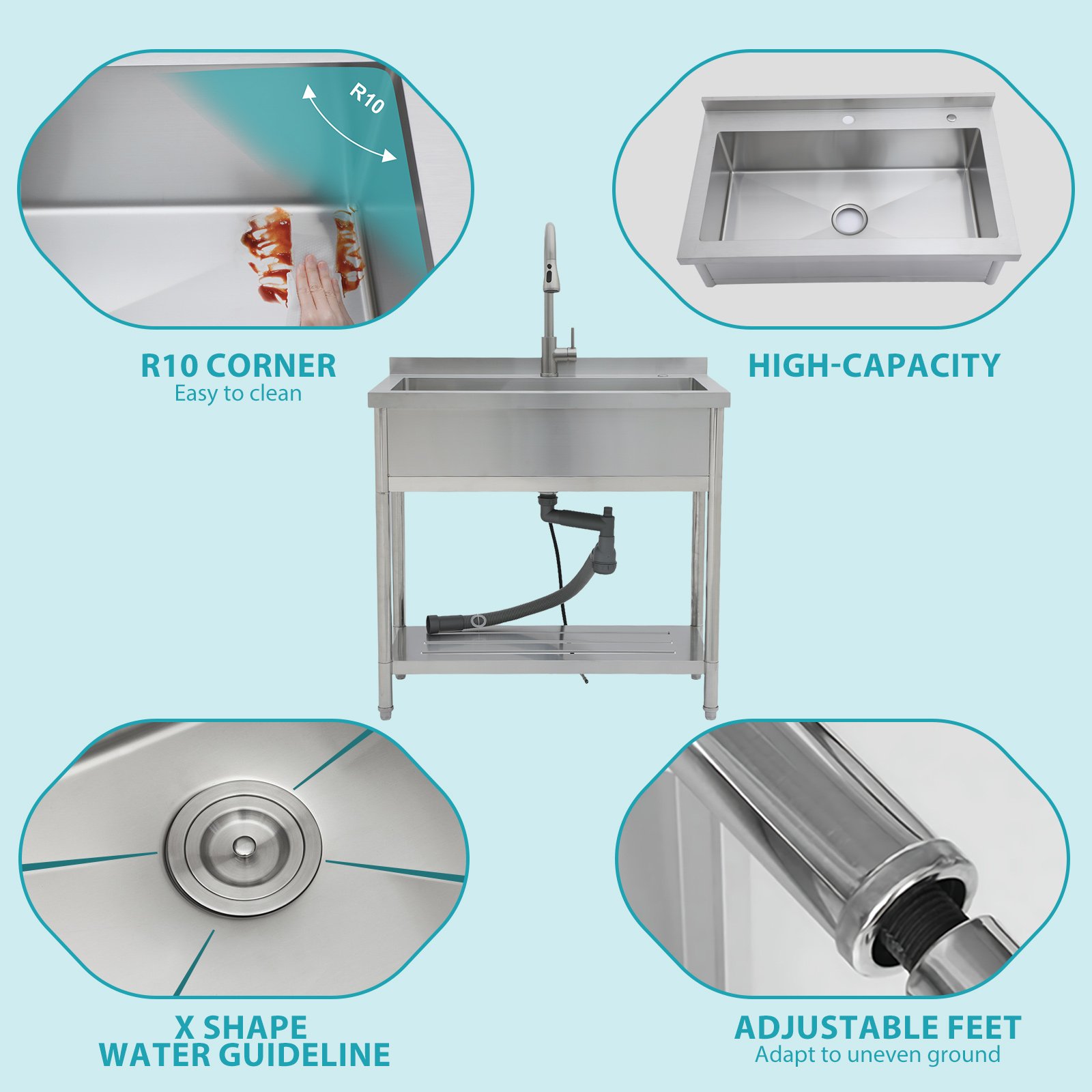 R10

R10 CORNER
Easy to clean

HIGH-CAPACITY

X SHAPE
WATER GUIDELINE

ADJUSTABLE FEET
Adapt to uneven ground